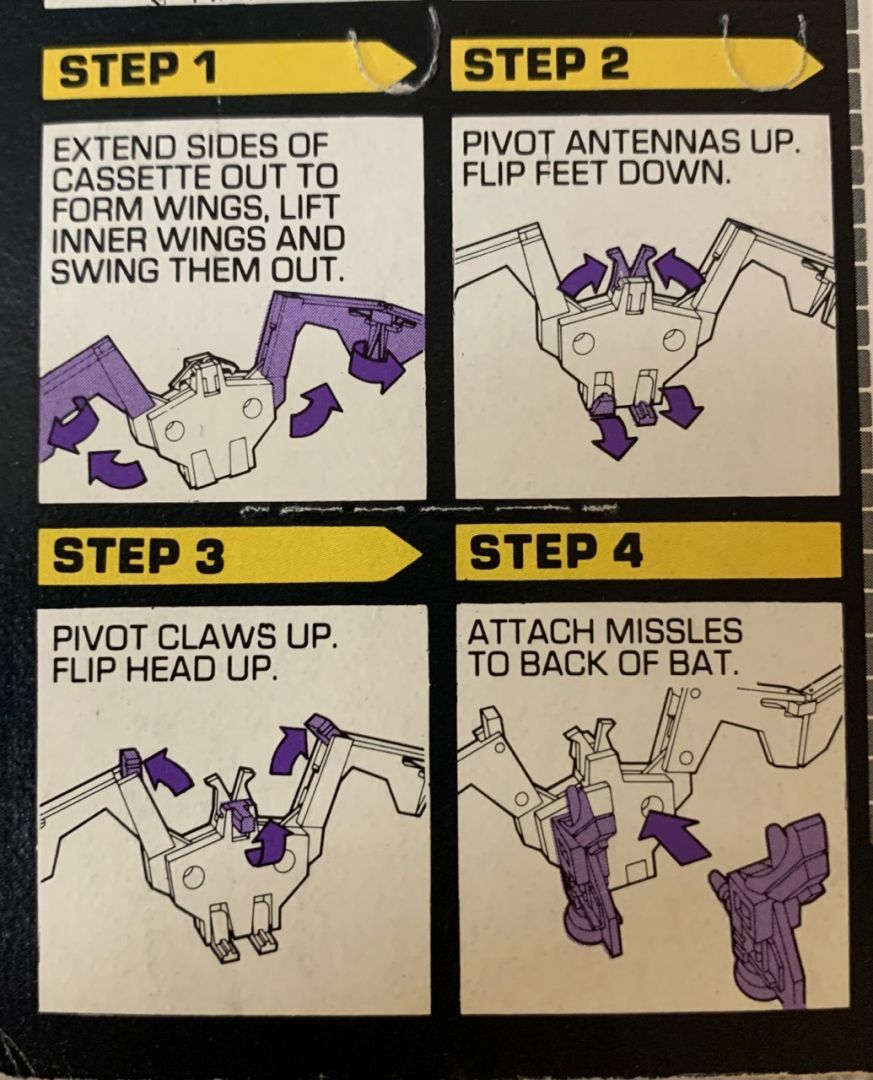 STEP 1

EXTEND SIDES OF CASSETTE OUT TO FORM WINGS, LIFT INNER WINGS AND SWING THEM OUT.

STEP 2

PIVOT ANTENNAS UP. FLIP FEET DOWN.

STEP 3

PIVOT CLAWS UP. FLIP HEAD UP.

STEP 4

ATTACH MISSLES TO BACK OF BAT.