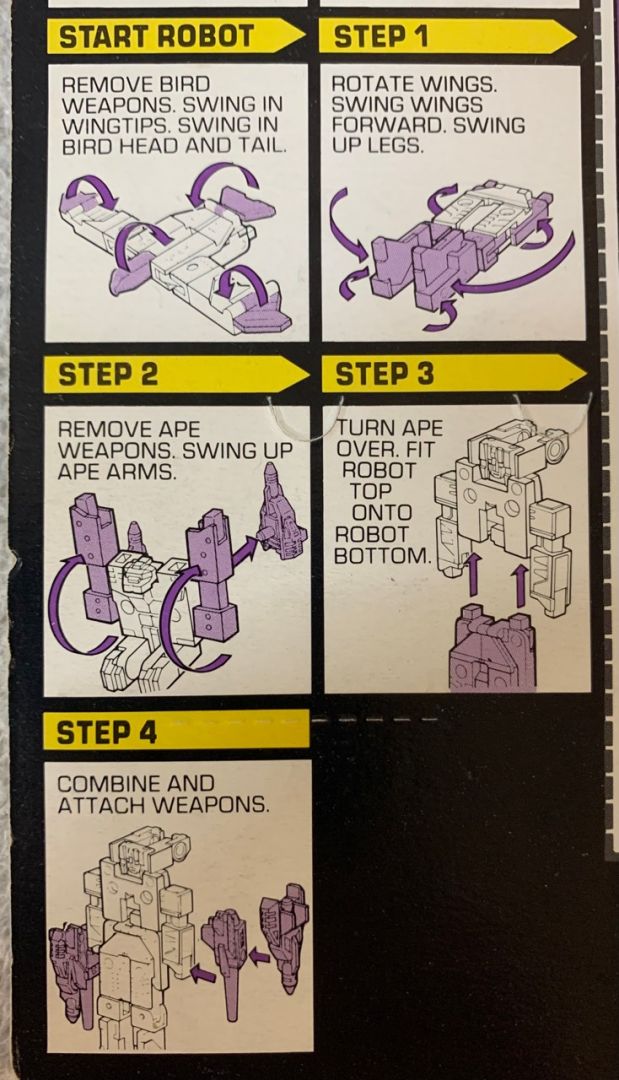 START ROBOT

REMOVE BIRD WEAPONS. SWING IN WINGTIPS. SWING IN BIRD HEAD AND TAIL.

STEP 1

ROTATE WINGS. SWING WINGS FORWARD. SWING UP LEGS.

STEP 2

REMOVE APE WEAPONS. SWING UP APE ARMS.

STEP 3

TURN APE OVER. FIT ROBOT TOP ONTO ROBOT BOTTOM.

STEP 4

COMBINE AND ATTACH WEAPONS.